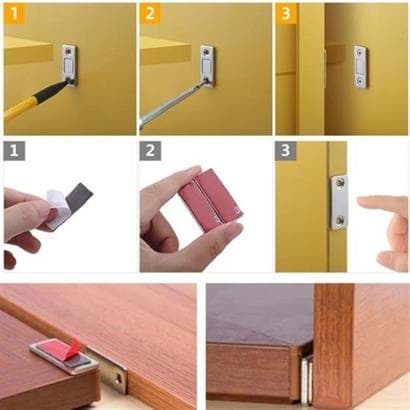 1

2

3

1

2

3